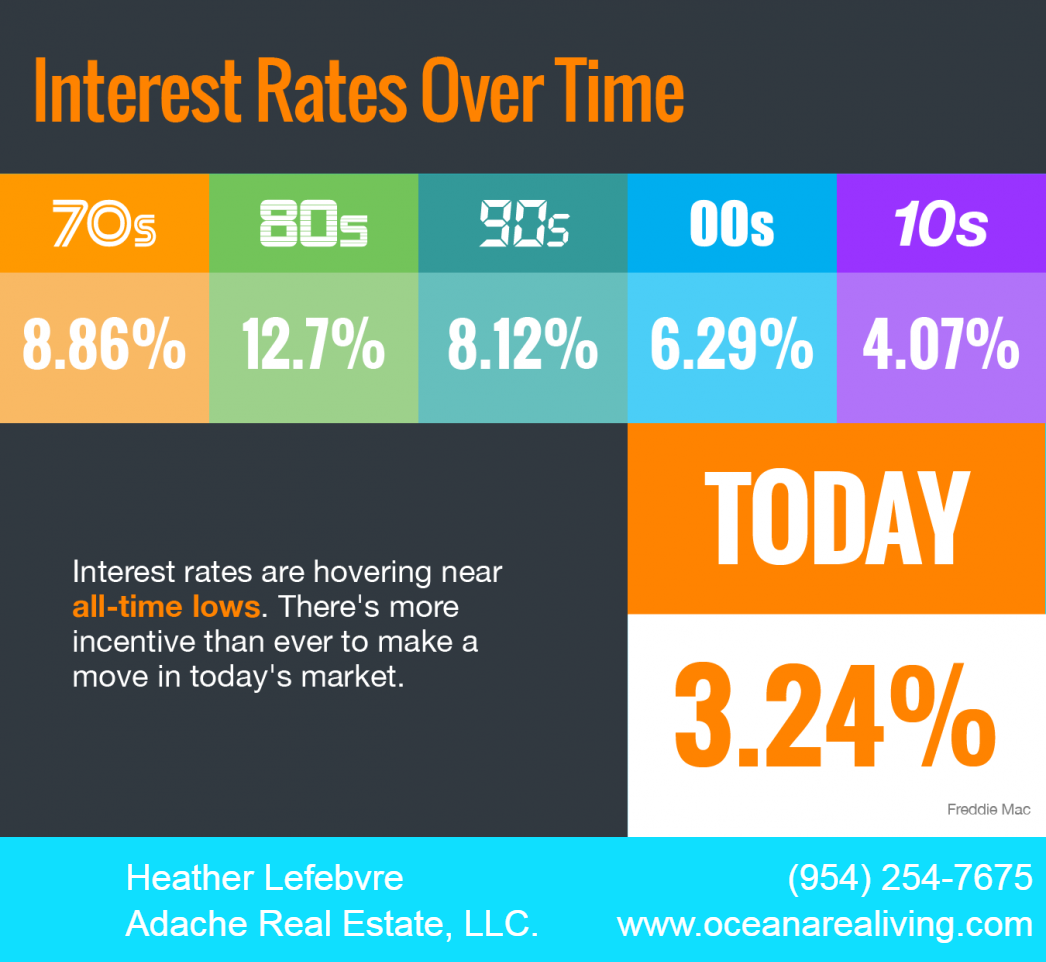 Interest Rates Over Time

| 70s | 80s | 90s | 00s | 10s |
|---|---|---|---|---|
| 8.86% | 12.7% | 8.12% | 6.29% | 4.07% |

Interest rates are hovering near all-time lows. There's more incentive than ever to make a move in today's market.

TODAY

3.24%

Freddie Mac

Heather Lefebvre
Adache Real Estate, LLC.

(954) 254-7675
www.oceanarealiving.com